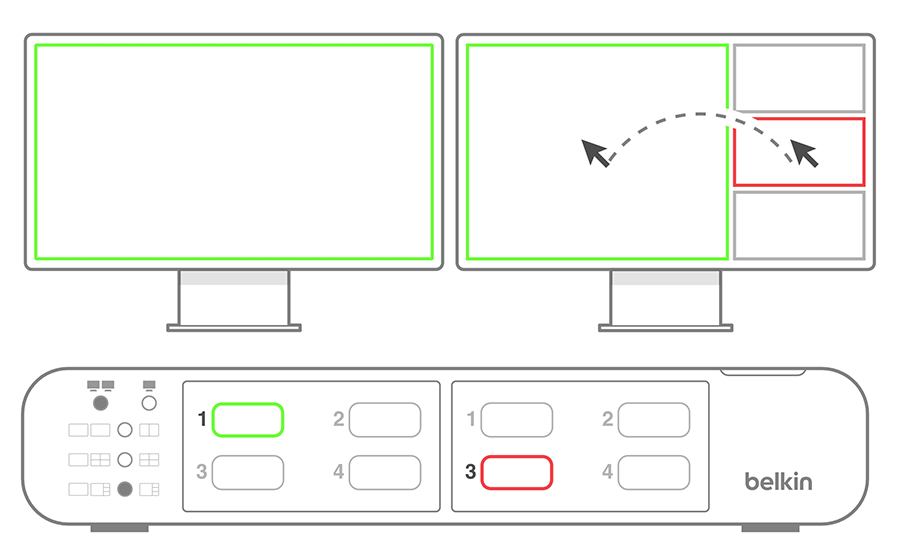 1
2
3
4
1
2
3
4
belkin